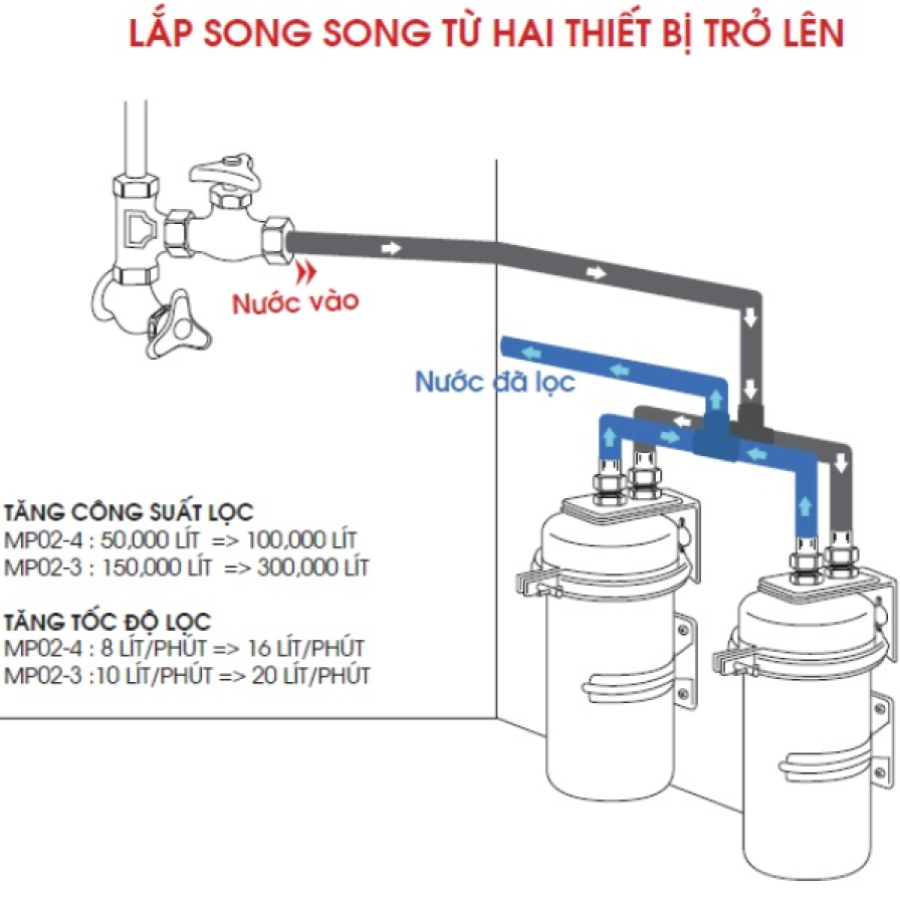 LẮP SONG SONG TỪ HAI THIẾT BỊ TRỞ LÊN

Nước vào

Nước đã lọc

TĂNG CÔNG SUẤT LỌC
MP02-4 : 50,000 LÍT => 100,000 LÍT
MP02-3 : 150,000 LÍT => 300,000 LÍT

TĂNG TỐC ĐỘ LỌC
MP02-4 : 8 LÍT/PHÚT => 16 LÍT/PHÚT
MP02-3 :10 LÍT/PHÚT => 20 LÍT/PHÚT